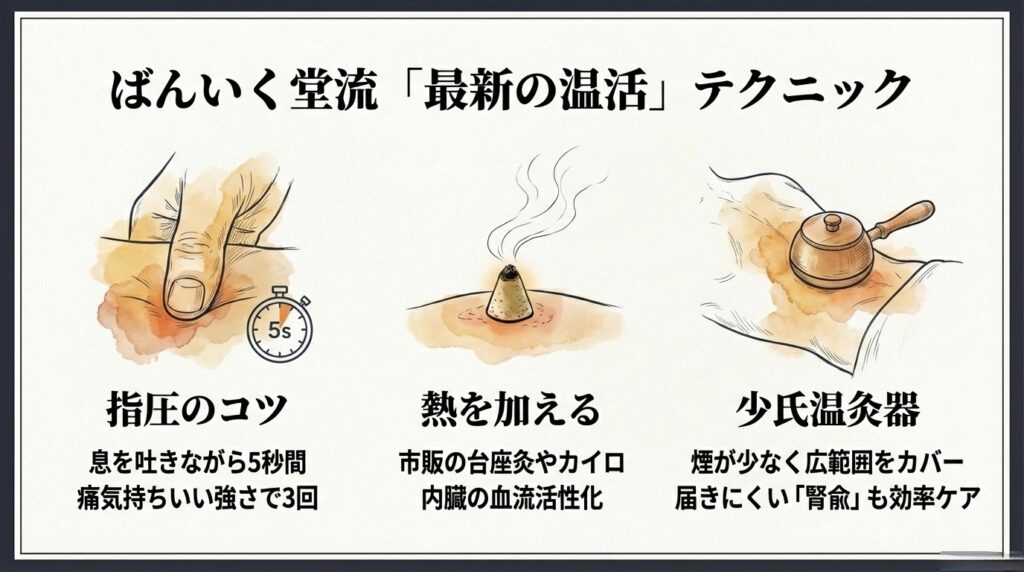 ばんいく堂流「最新の温活」テクニック

5s

指圧のコツ

息を吐きながら5秒間
痛気持ちいい強さで3回

熱を加える

市販の台座灸やカイロ
内臓の血流活性化

少氏温灸器

煙が少なく広範囲をカバー
届きにくい「腎兪」も効率ケア